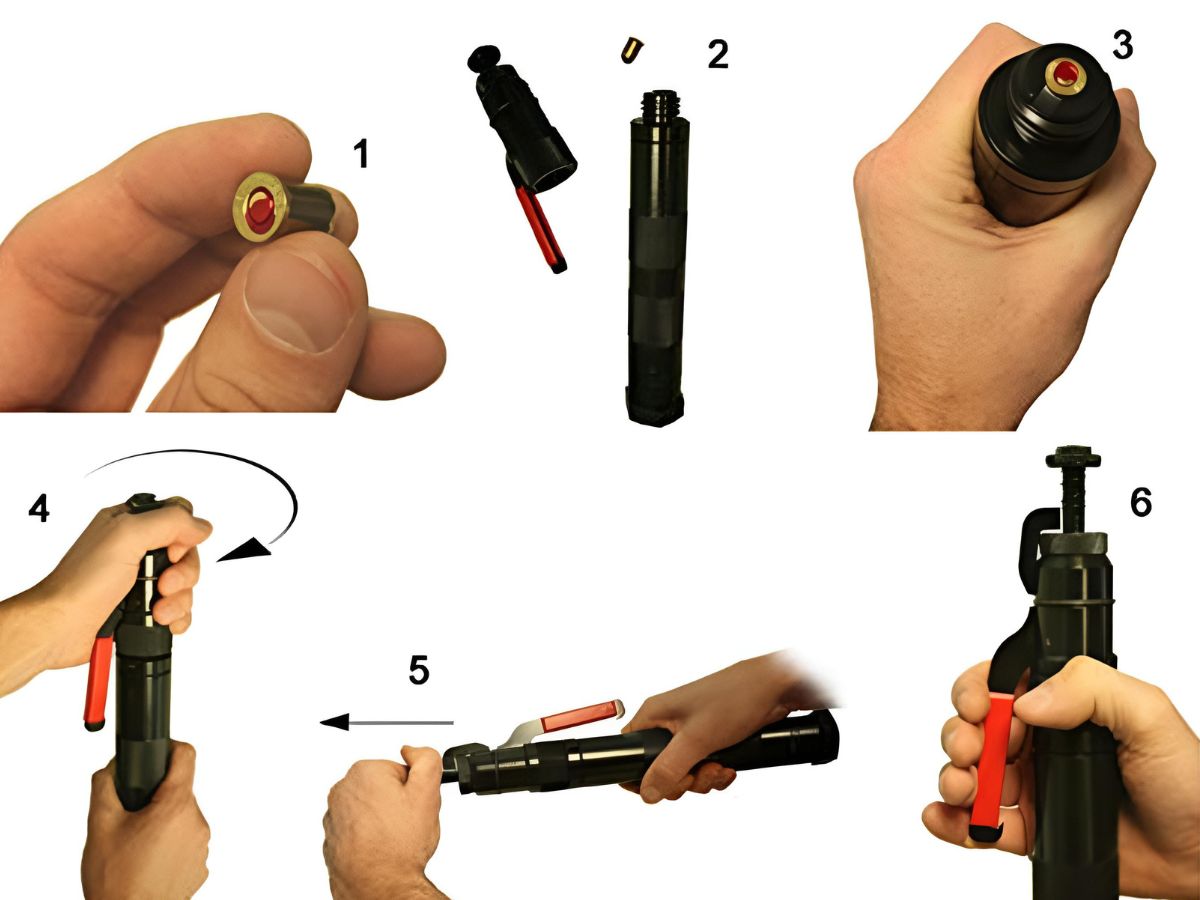 1

2

3

4

5

6