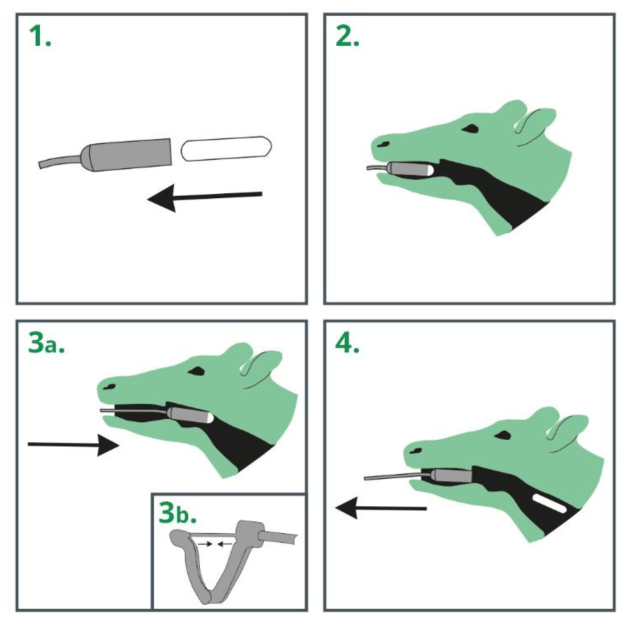 1.

2.

3a.

3b.

4.