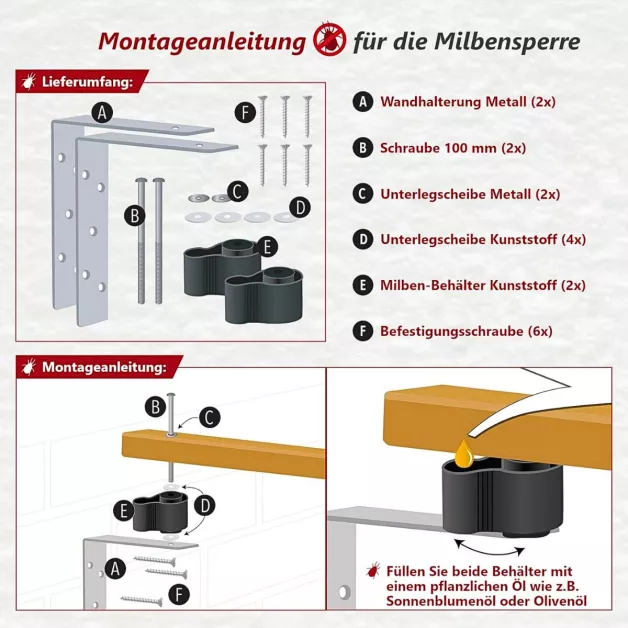 Montageanleitung für die Milbensperre

Lieferumfang:

A B C D E F

A Wandhalterung Metall (2x)

B Schraube 100 mm (2x)

C Unterlegscheibe Metall (2x)

D Unterlegscheibe Kunststoff (4x)

E Milben-Behälter Kunststoff (2x)

F Befestigungsschraube (6x)

Montageanleitung:

B C E D A F

Füllen Sie beide Behälter mit einem pflanzlichen Öl wie z.B. Sonnenblumenöl oder Olivenöl