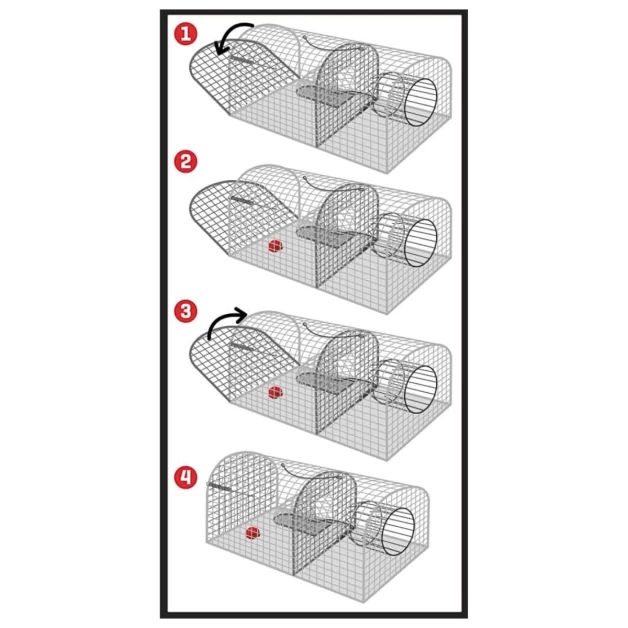 1

2

3

4